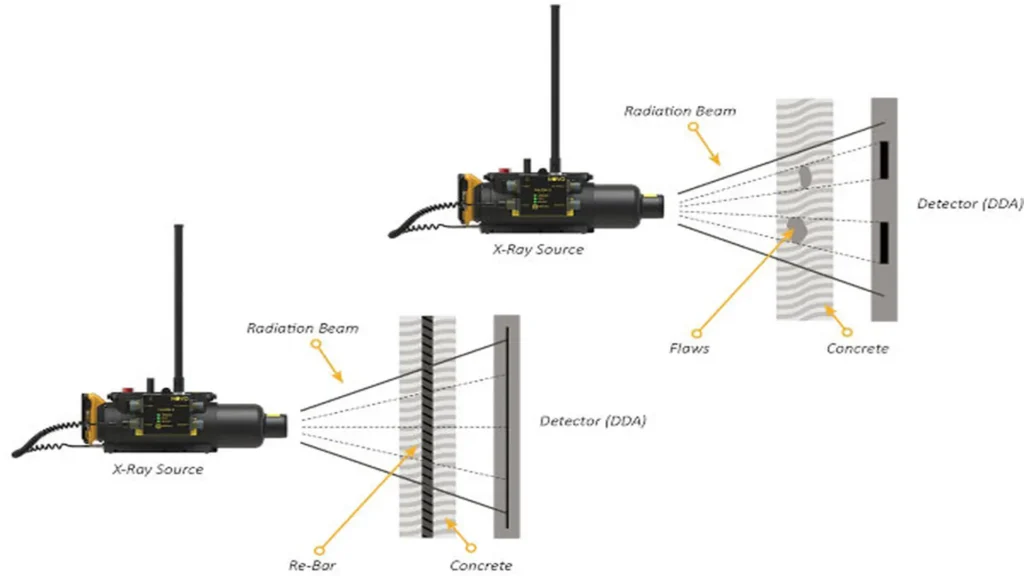 Radiation Beam

Detector (DDA)

X-Ray Source

Flaws

Concrete

Radiation Beam

Detector (DDA)

X-Ray Source

Re-Bar

Concrete