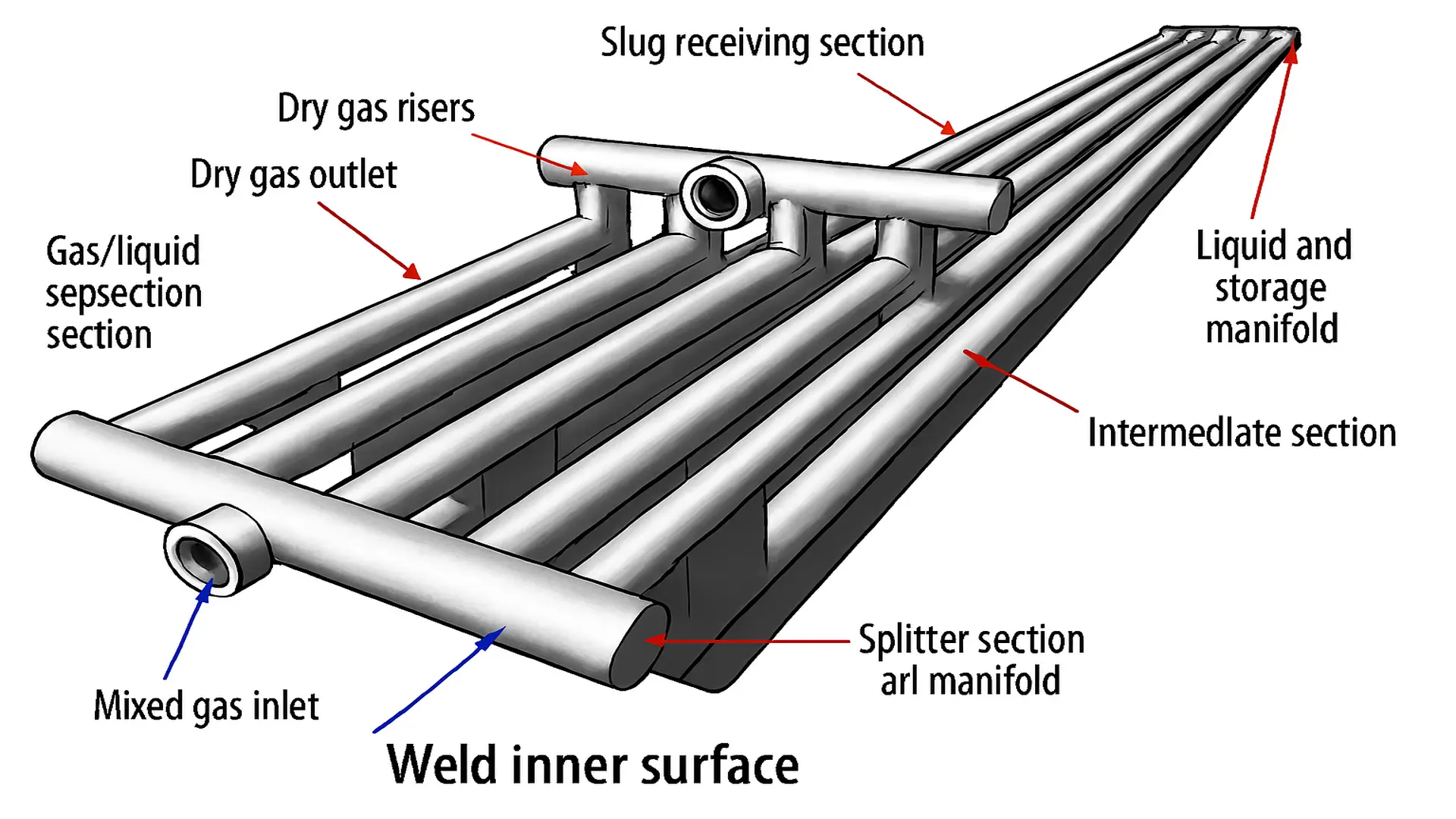 Slug receiving section

Dry gas risers

Dry gas outlet

Gas/liquid sepsection section

Liquid and storage manifold

Intermedlate section

Splitter section arl manifold

Mixed gas inlet

Weld inner surface